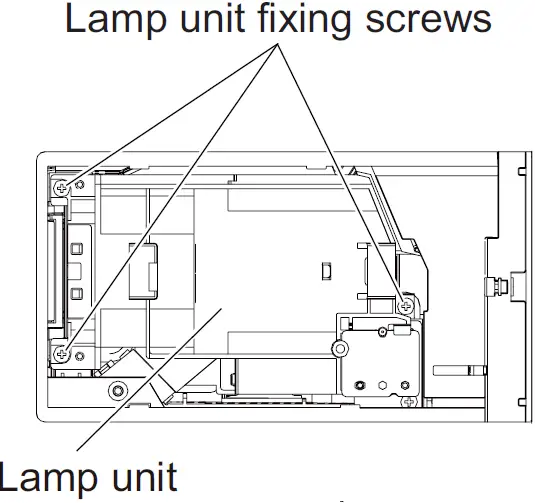 Lamp unit fixing screws

Lamp unit