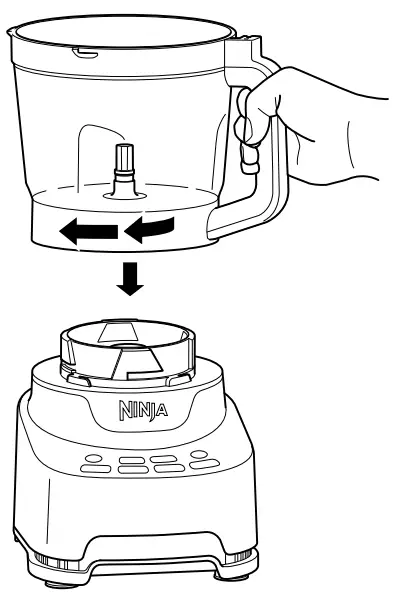 NINJA