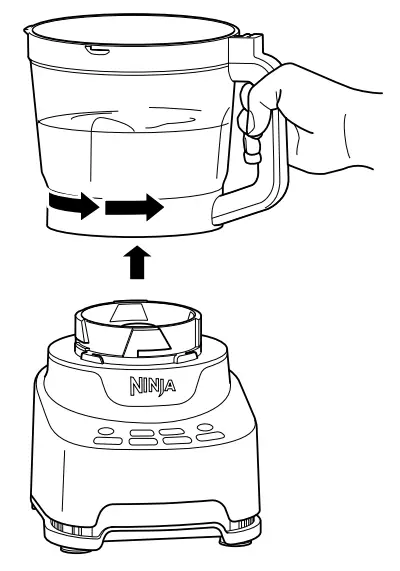 NINJA