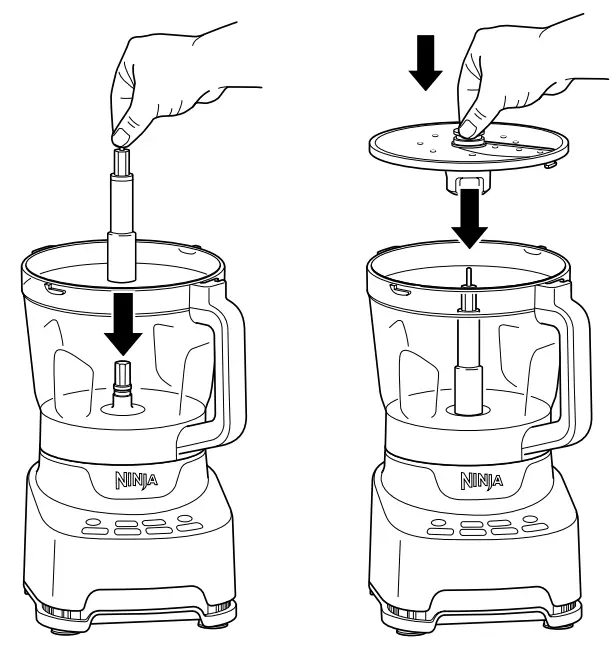 NINJA

NINJA