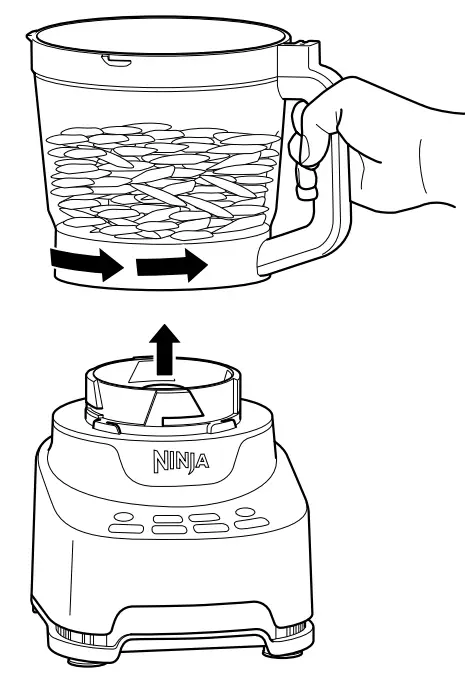 NINJA