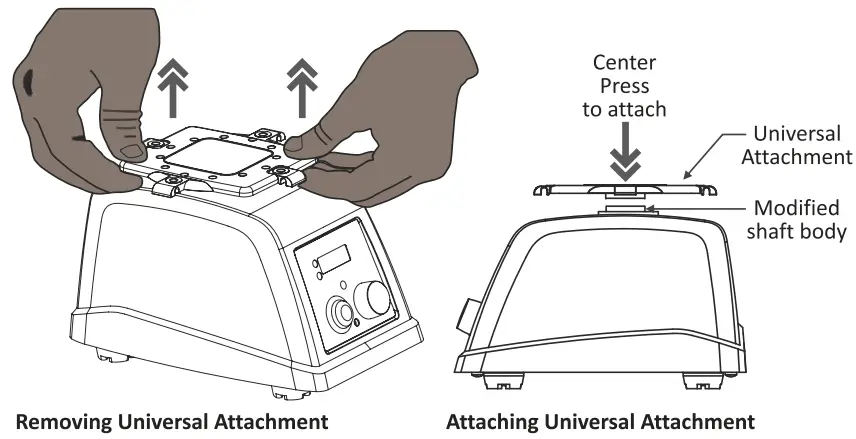 Center
Press
to attach

Universal
Attachment

Modified
shaft body

Removing Universal Attachment

Attaching Universal Attachment