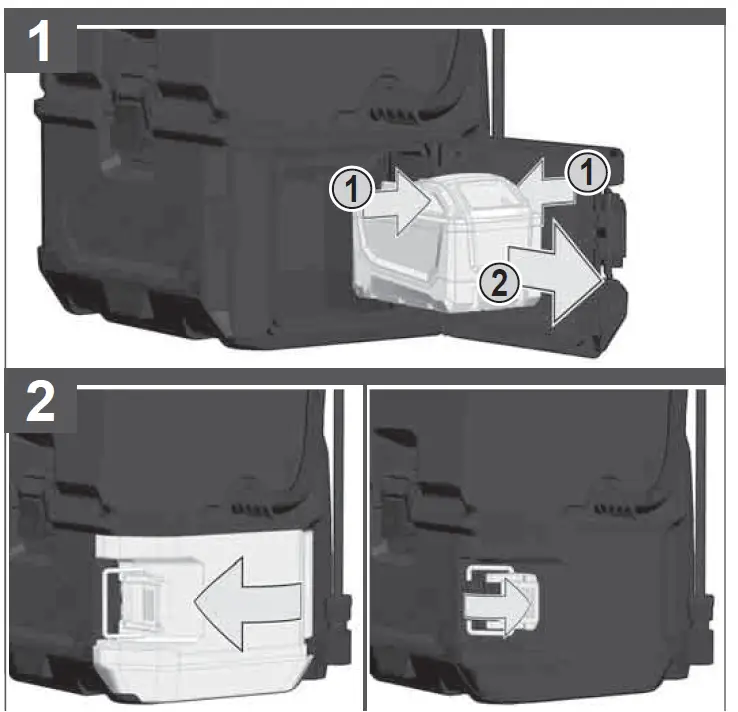 1
1
1
2
2