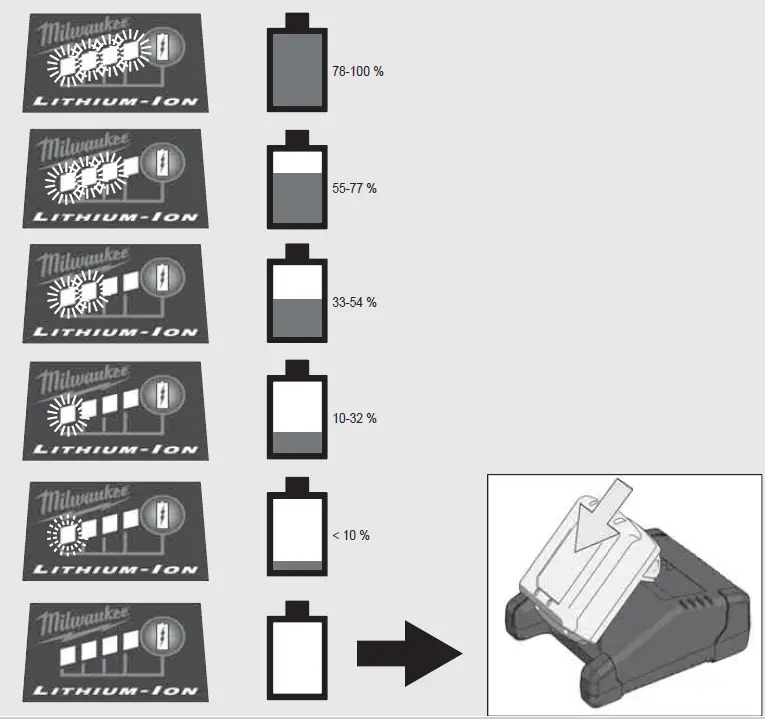 Milwaukee
LITHIUM-ION
78-100 %

Milwaukee
LITHIUM-ION
55-77 %

Milwaukee
LITHIUM-ION
33-54 %

Milwaukee
LITHIUM-ION
10-32 %

Milwaukee
LITHIUM-ION
< 10 %

Milwaukee
LITHIUM-ION