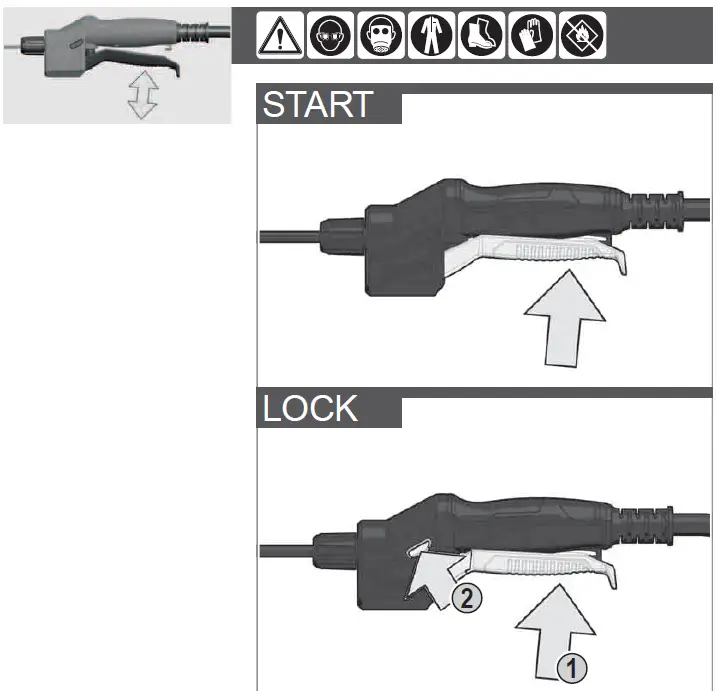 START

LOCK

2

1