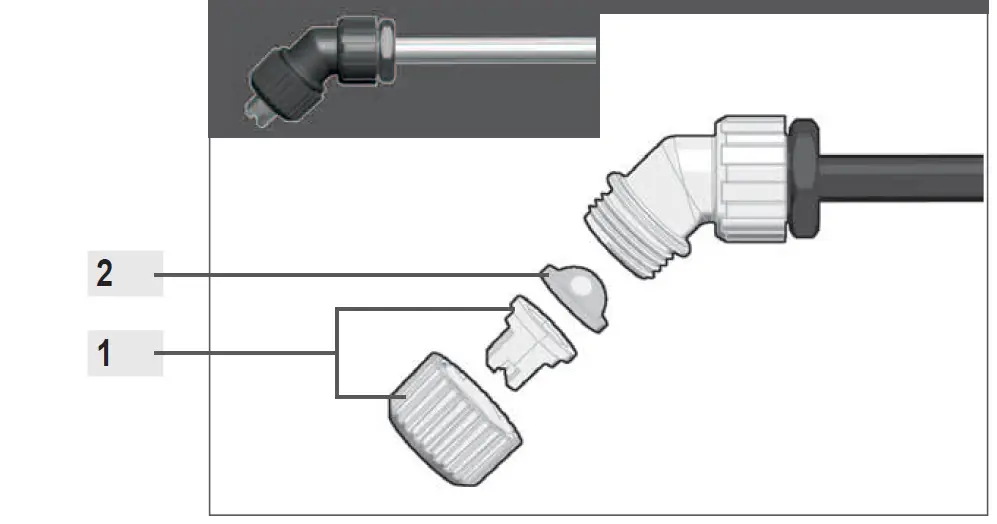 2

1