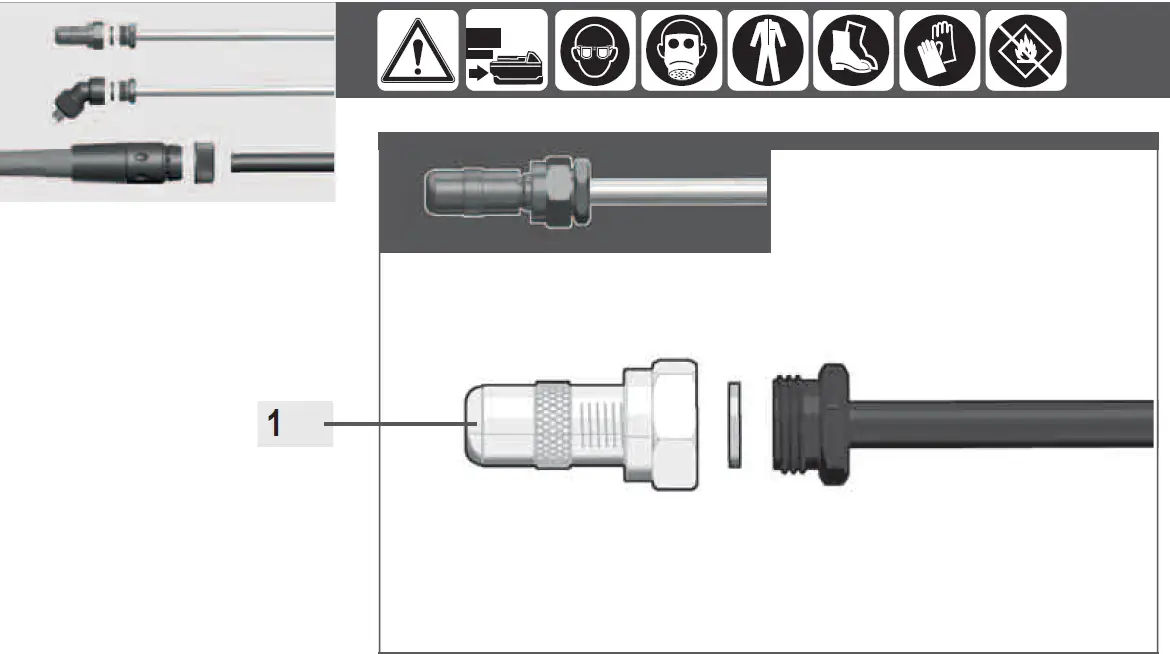 1