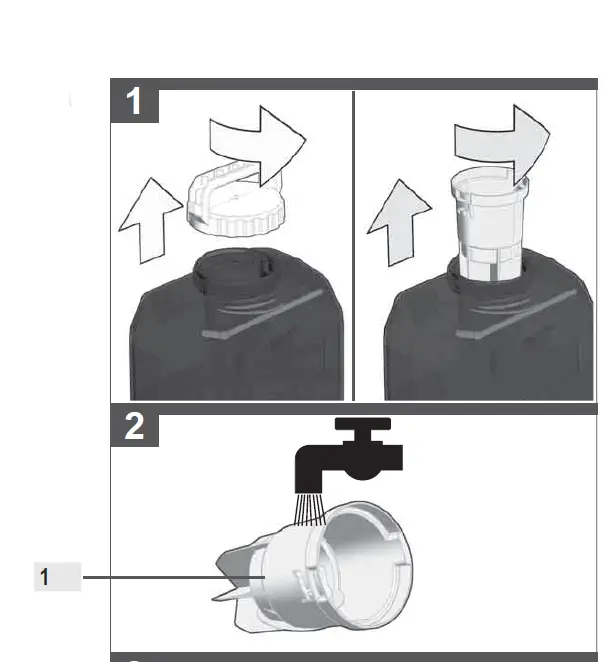 1

2

1