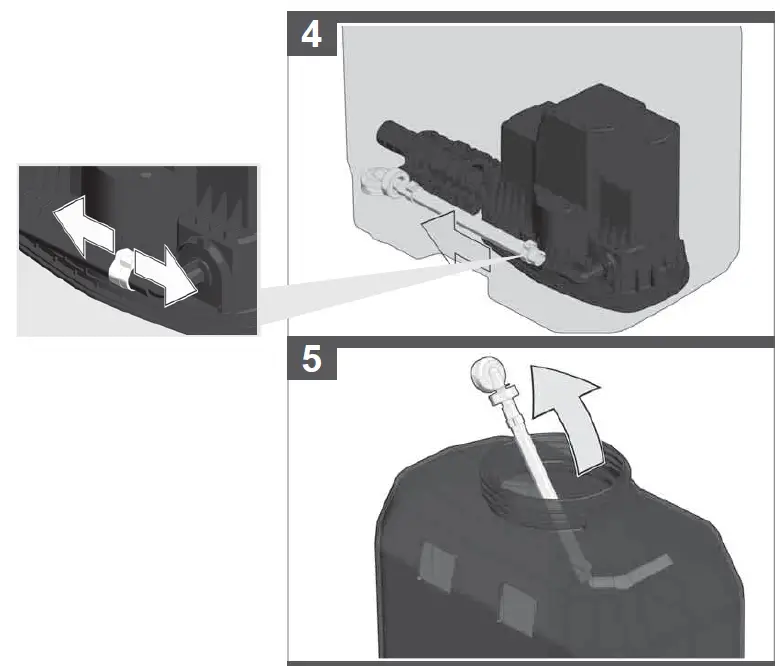 4

5