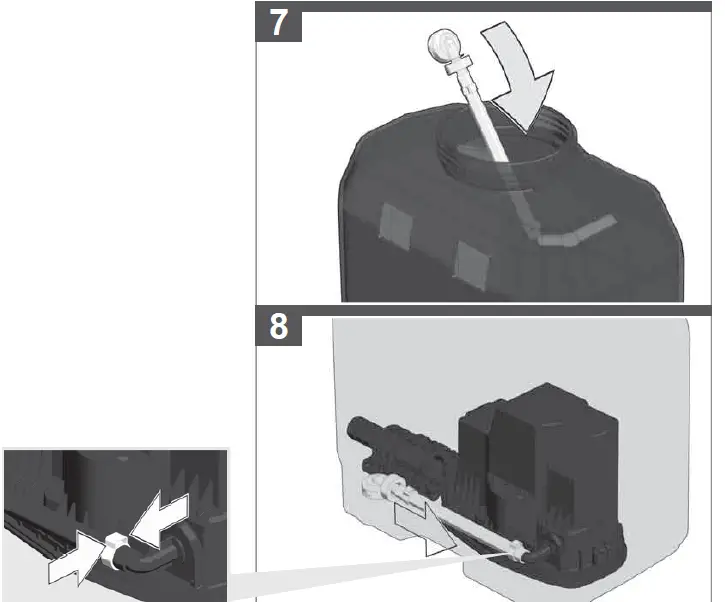 7

8