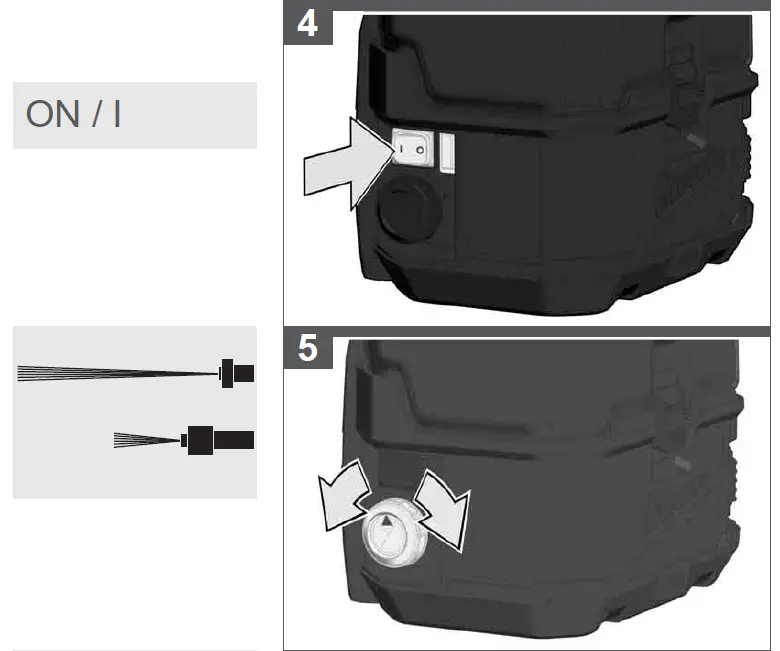 ON / I

4

I O

5