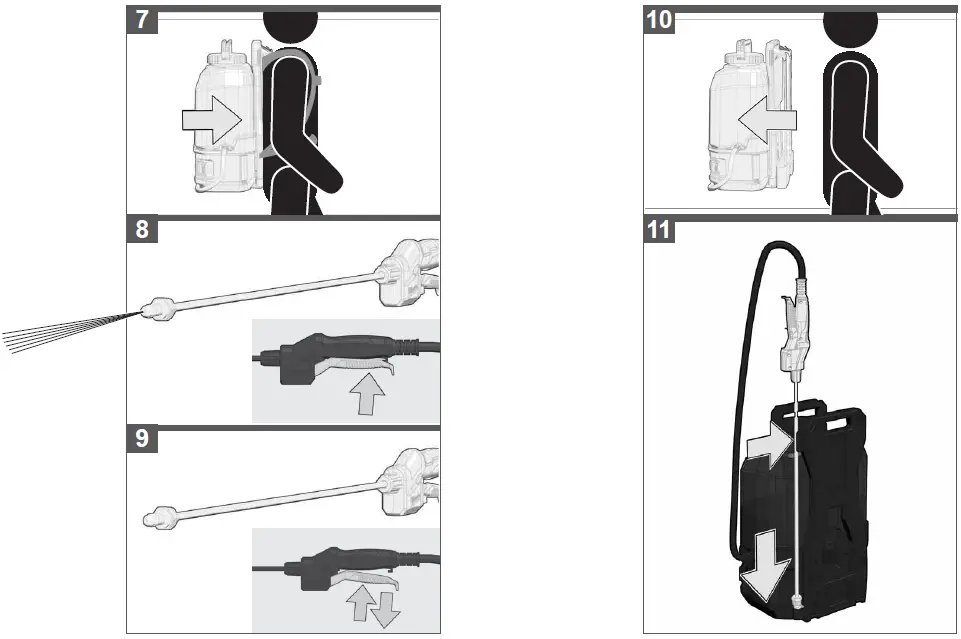 7

8

9

10

11