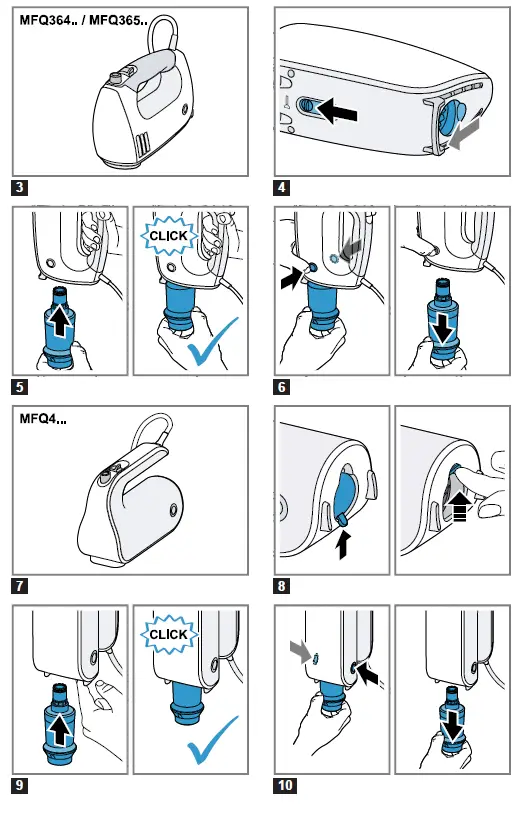 MFQ364.. / MFQ365..

3

4

CLICK

5

6

MFQ4...

7

8

CLICK

9

10