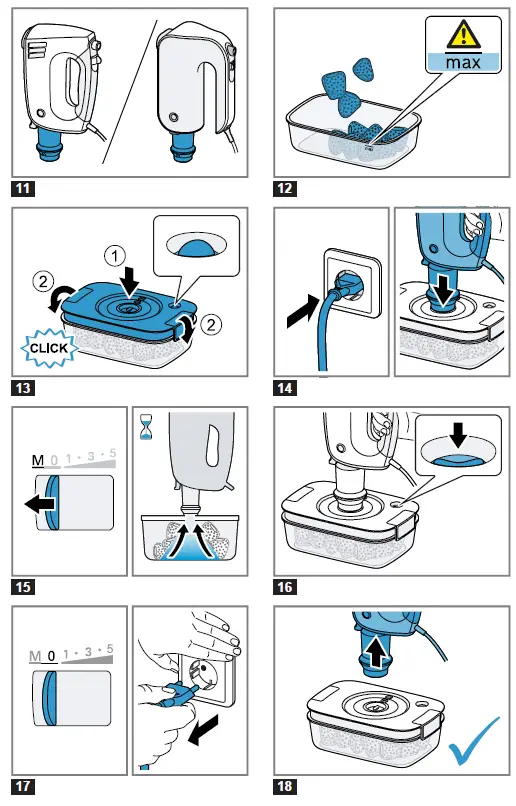 11

max

12

1
2
2
CLICK

13

14

M 0 1 · 3 · 5

15

16

M 0 1 · 3 · 5

17

18