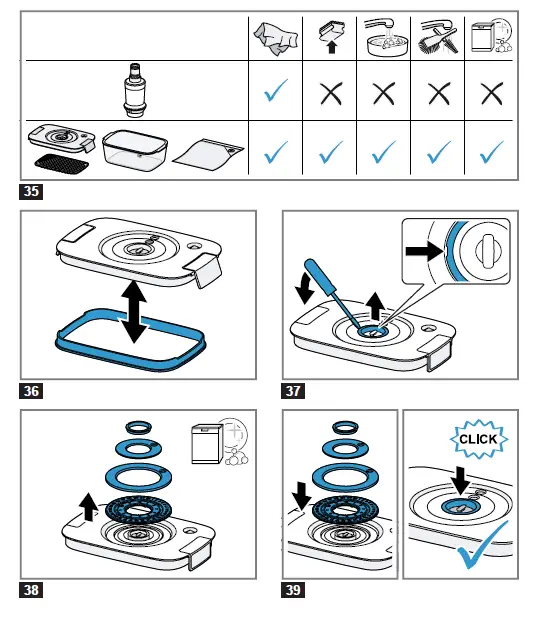 35

36

37

38

CLICK

39