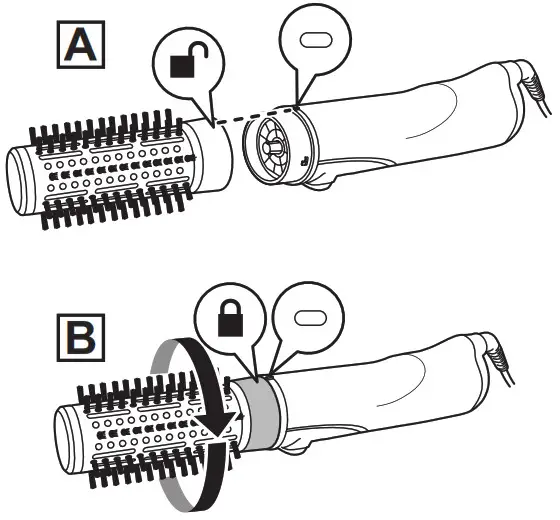 A

B