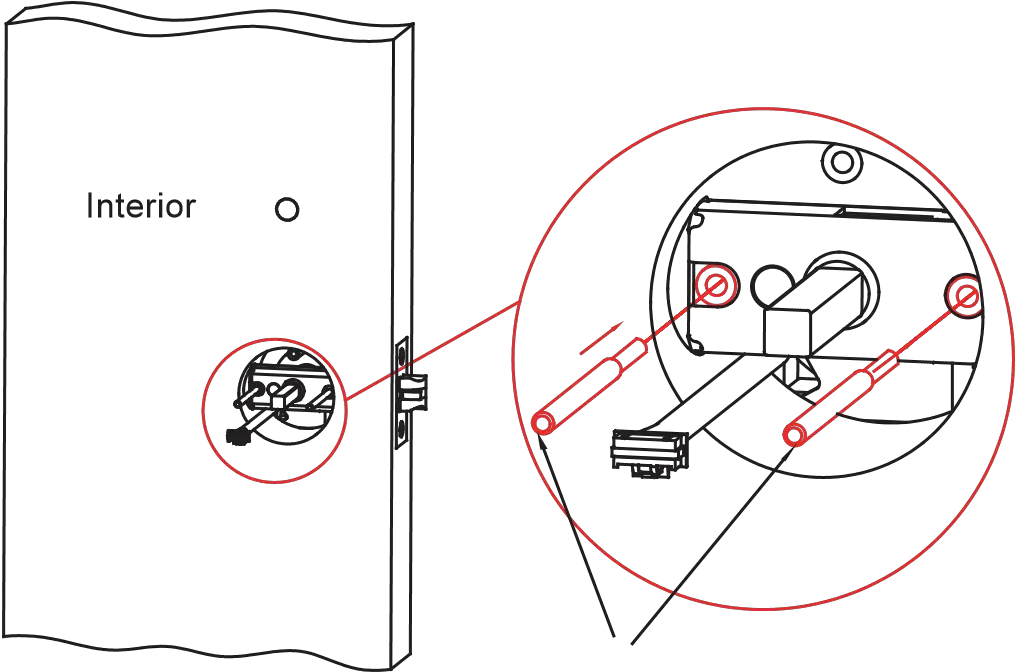 Interior