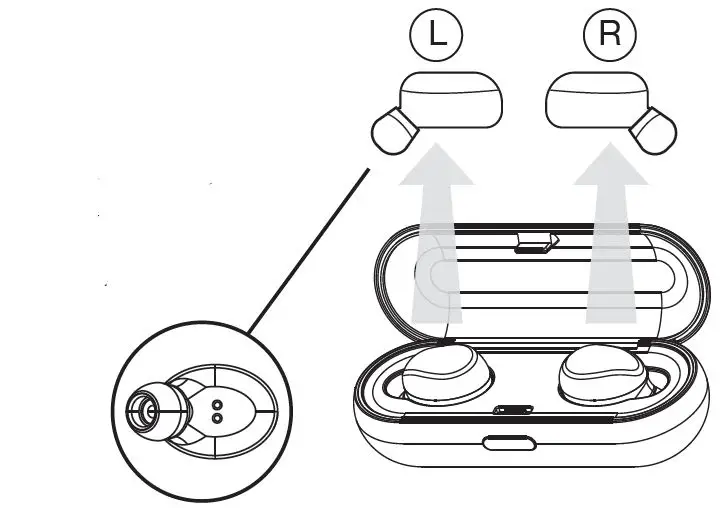 L

R