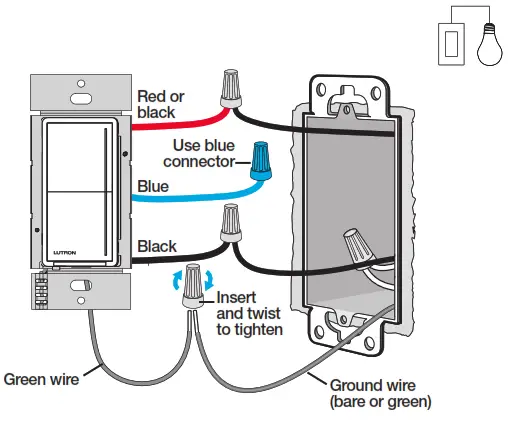 Red or black

Use blue connector

Blue

Black

LUTRON

Insert and twist to tighten

Green wire

Ground wire (bare or green)