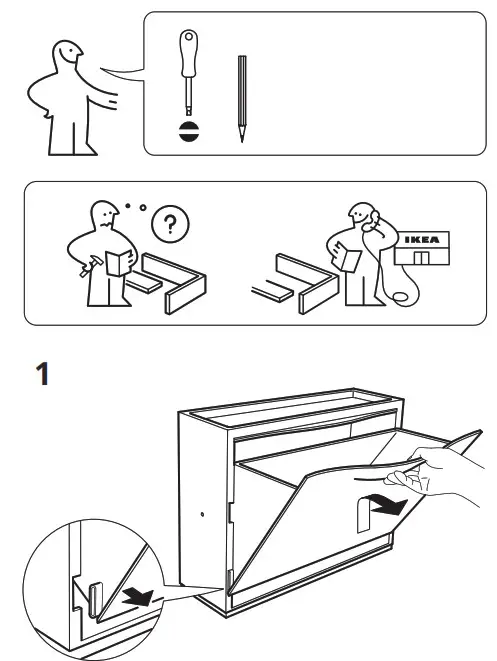 ?

IKEA

1