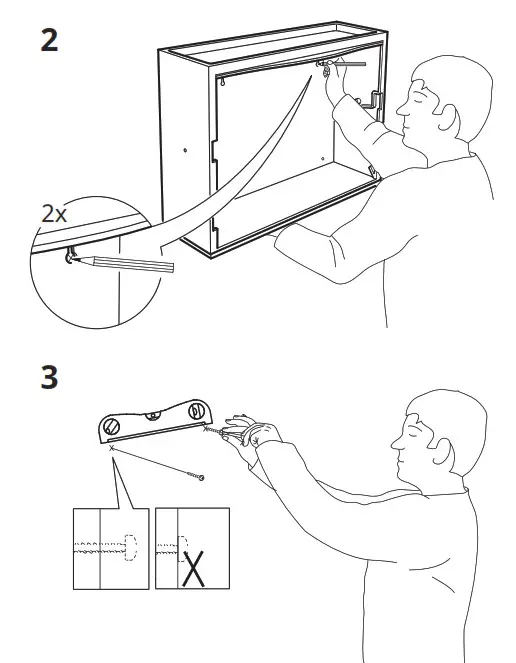 2

2x

3