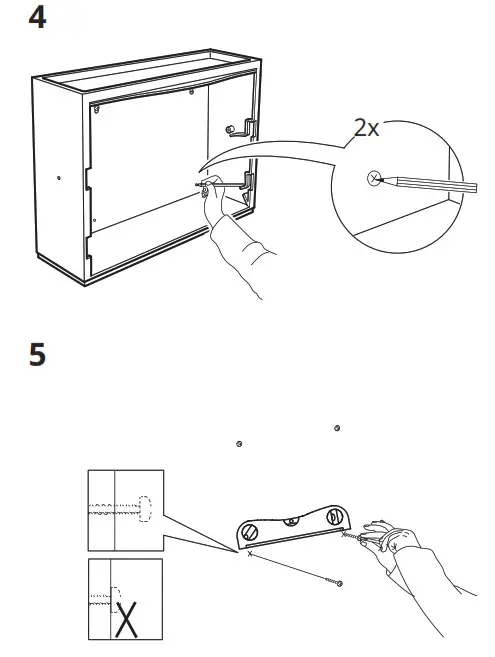 4

2x

5