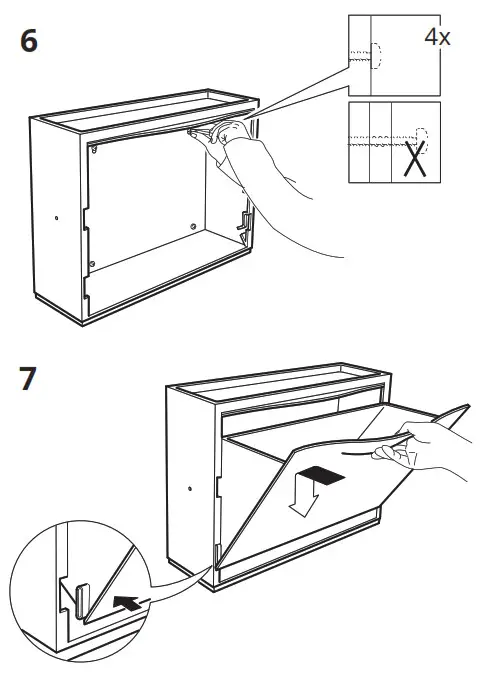 6

4x

7