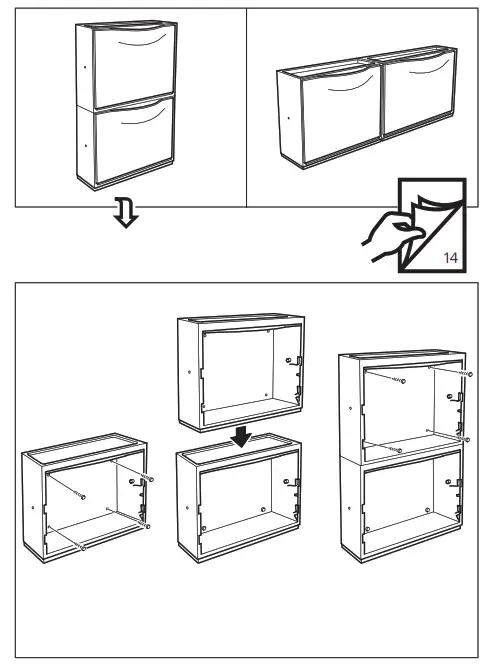 14