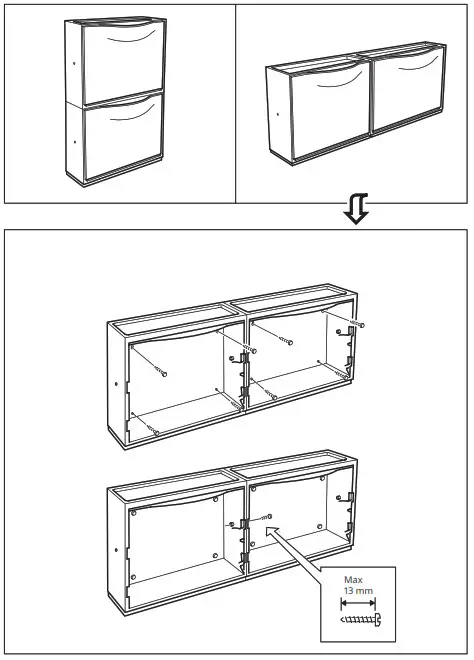 Max
13 mm