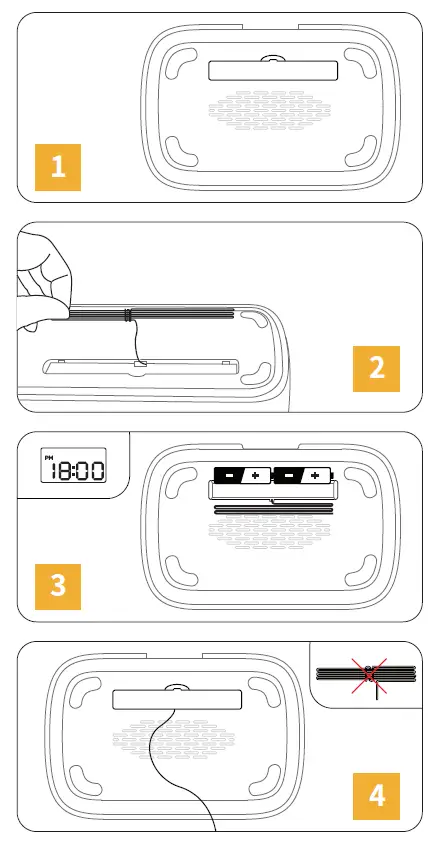 1

2

PM 18:00

- + - +

3

4