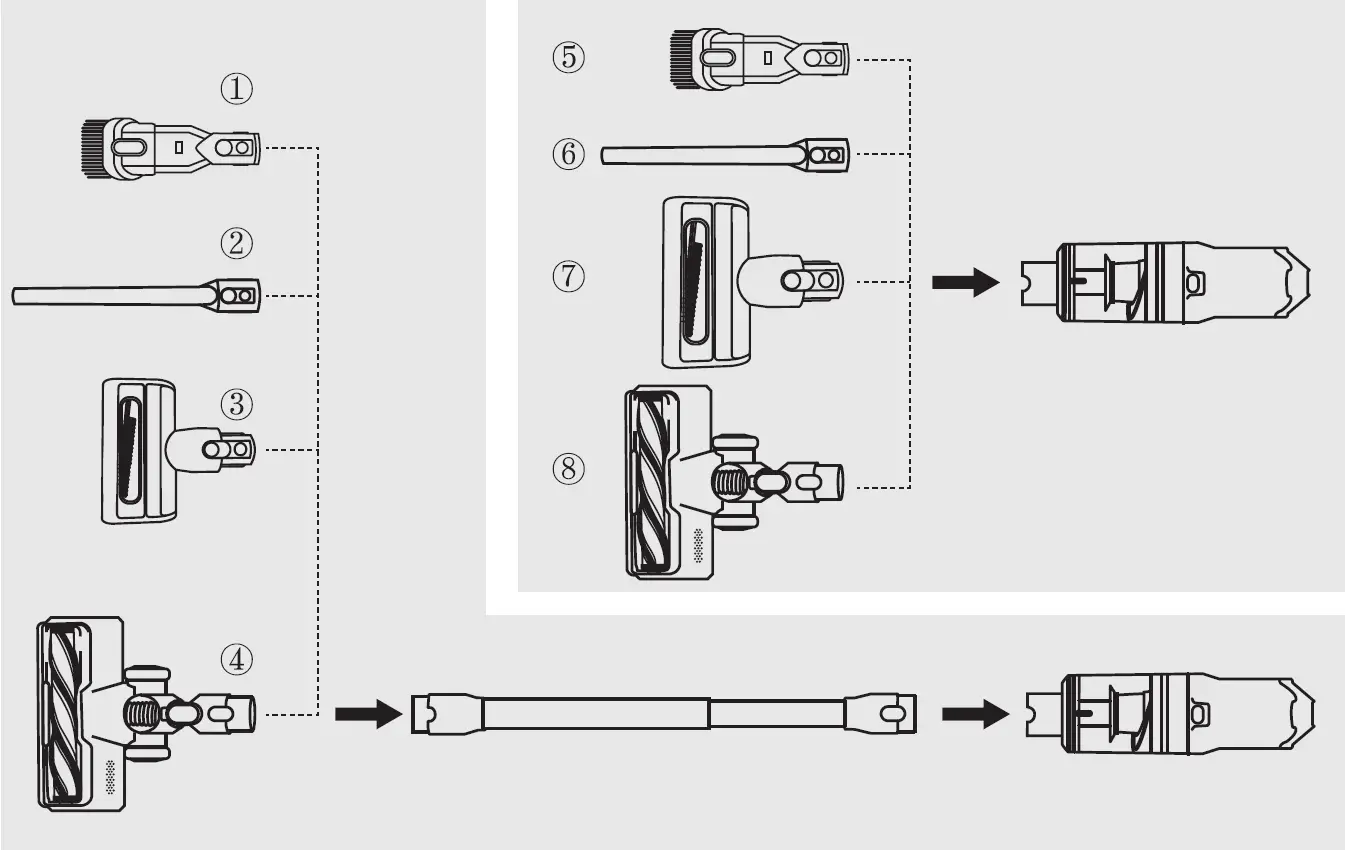 ①
②
③
④
⑤
⑥
⑦
⑧