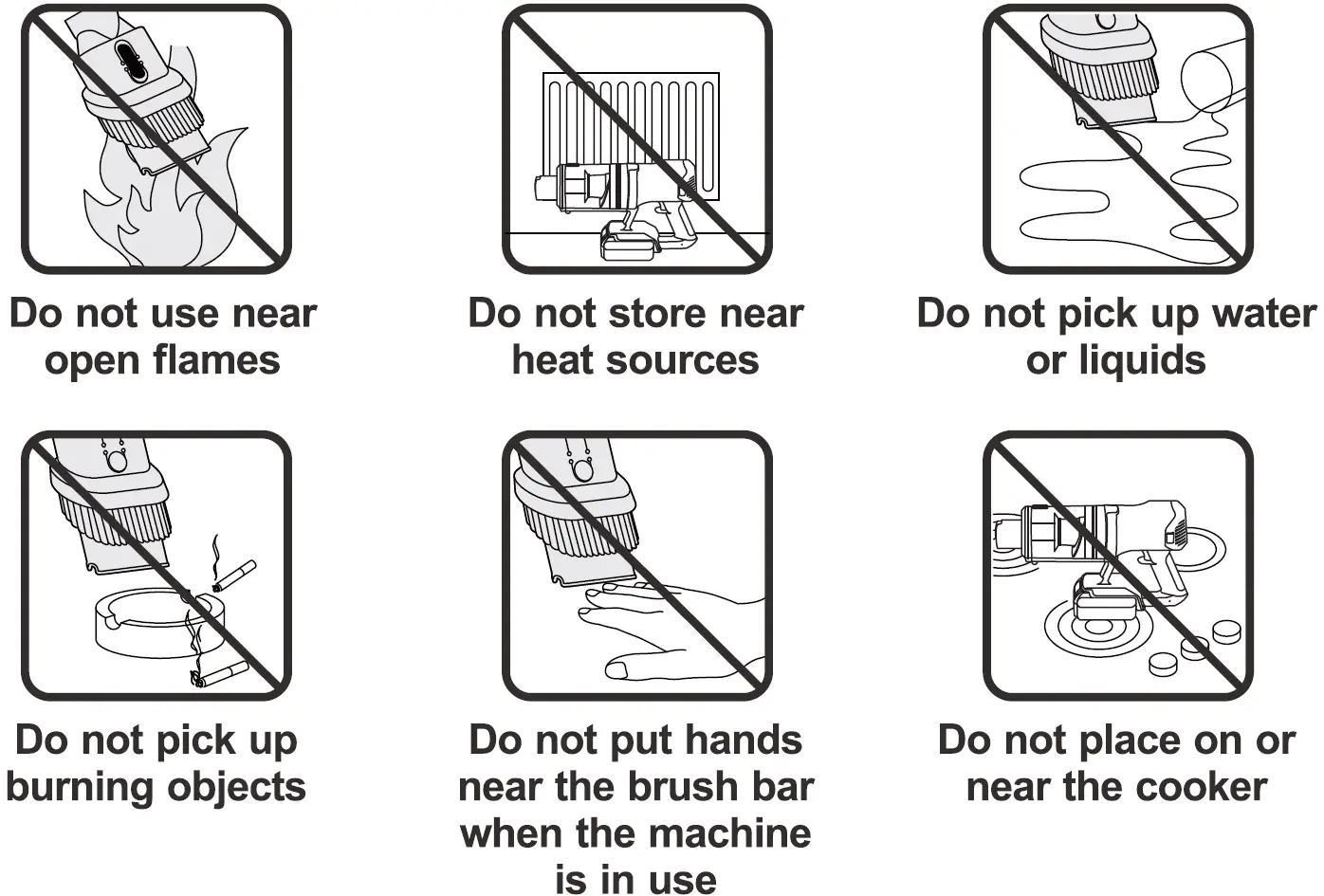 Do not use near open flames

Do not store near heat sources

Do not pick up water or liquids

Do not pick up burning objects

Do not put hands near the brush bar when the machine is in use

Do not place on or near the cooker