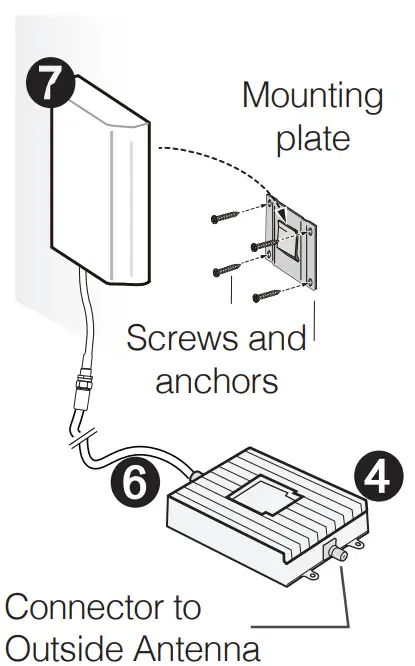 7

Mounting plate

Screws and anchors

6

4

Connector to Outside Antenna