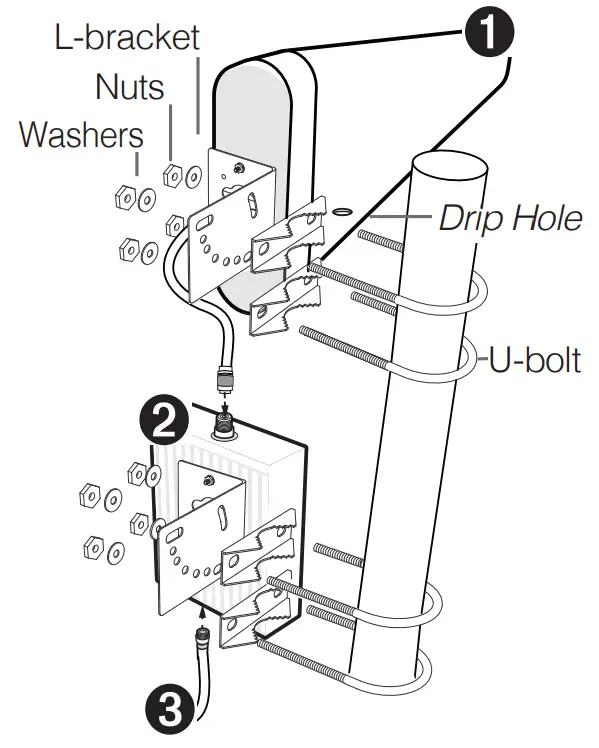 L-bracket
Nuts
Washers
1
Drip Hole
U-bolt
2
3