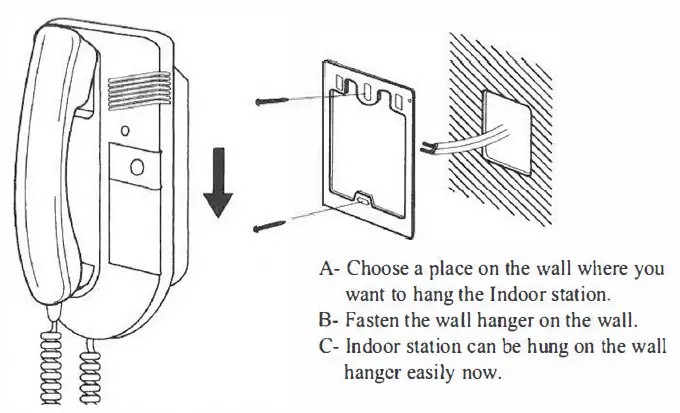 A- Choose a place on the wall where you want to hang the Indoor station.
B- Fasten the wall hanger on the wall.
C- Indoor station can be hung on the wall hanger easily now.