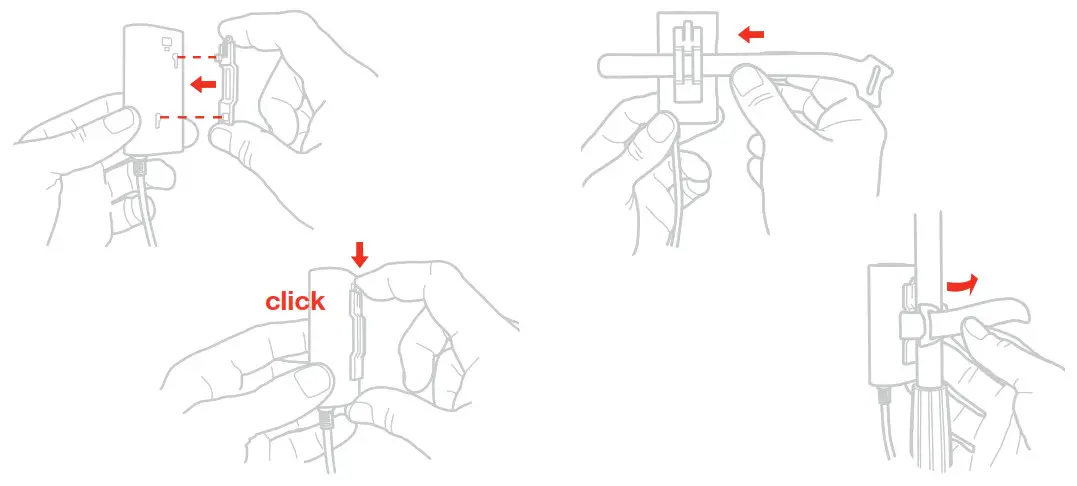 click