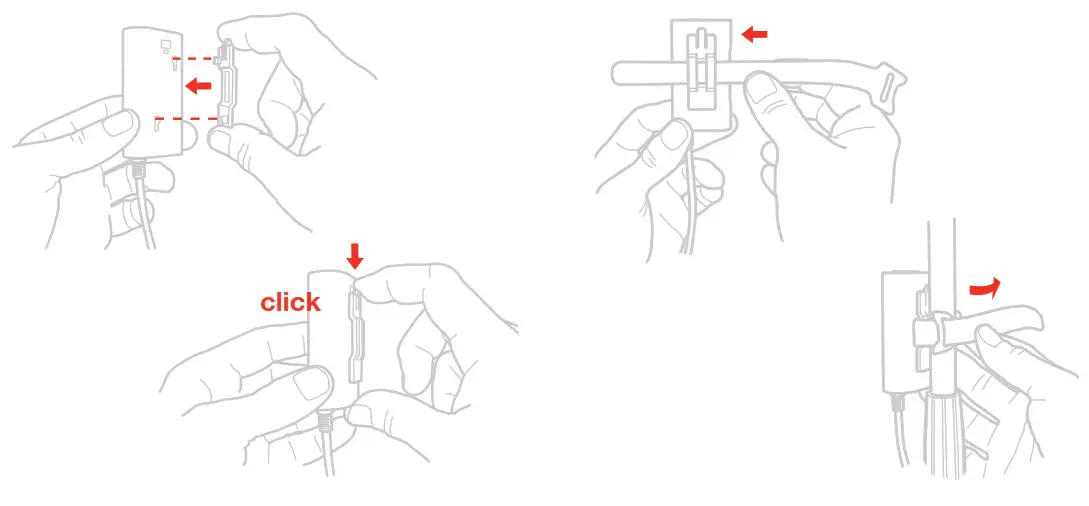 click