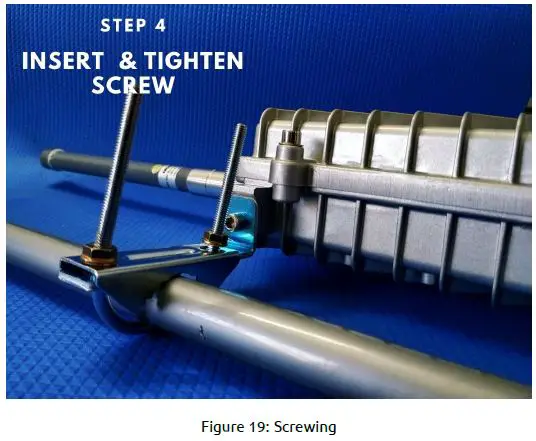 STEP 4

INSERT & TIGHTEN SCREW

Figure 19: Screwing