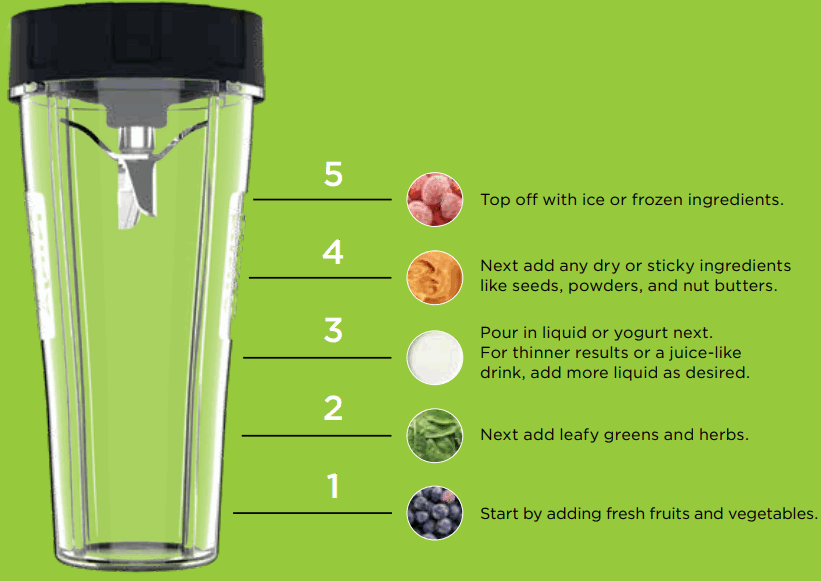 5
Top off with ice or frozen ingredients.

4
Next add any dry or sticky ingredients like seeds, powders, and nut butters.

3
Pour in liquid or yogurt next. For thinner results or a juice-like drink, add more liquid as desired.

2
Next add leafy greens and herbs.

1
Start by adding fresh fruits and vegetables.