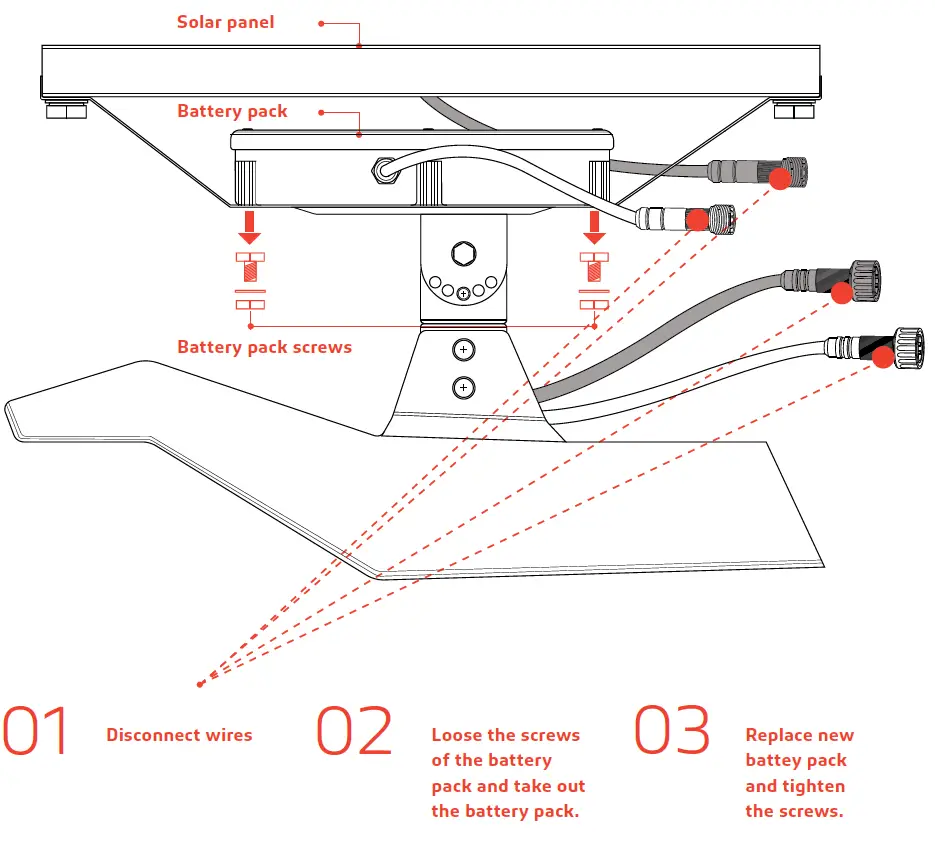 Solar panel

Battery pack

Battery pack screws

01 Disconnect wires

02 Loose the screws of the battery pack and take out the battery pack.

03 Replace new battey pack and tighten the screws.