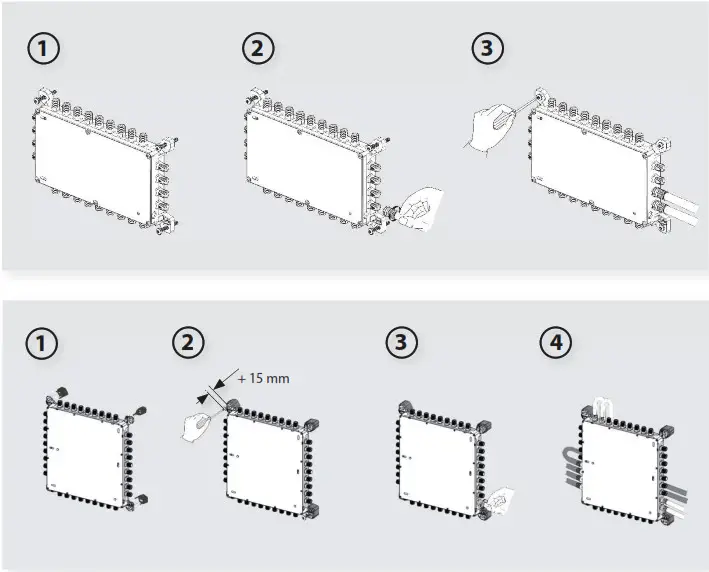 1

2

3

1

2

+ 15 mm

3

4