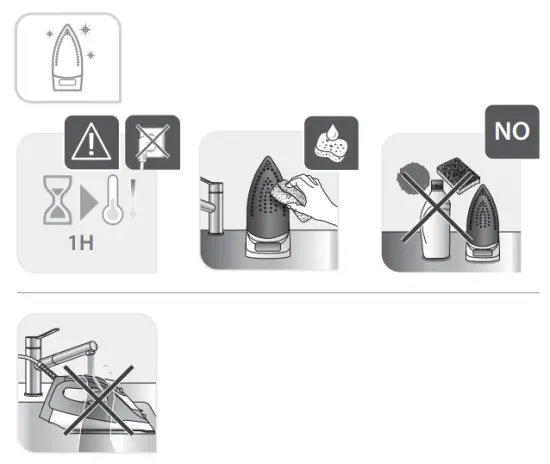 1H

NO