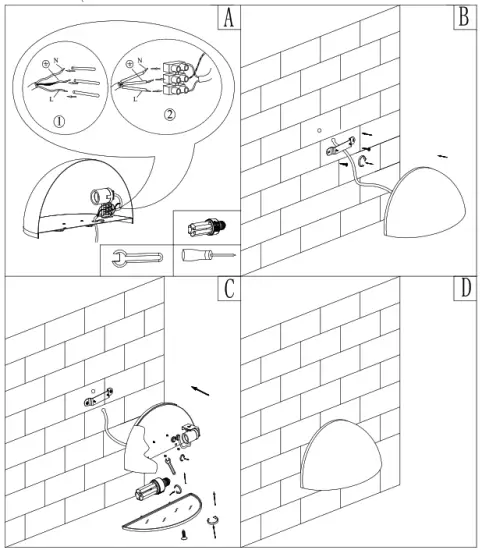 A

N
L
①

N
L
②

B

C

D