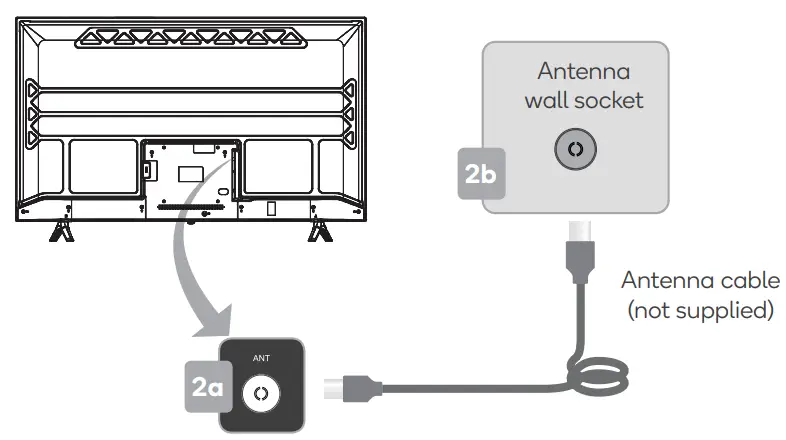 Antenna wall socket

2b

Antenna cable (not supplied)

ANT

2a