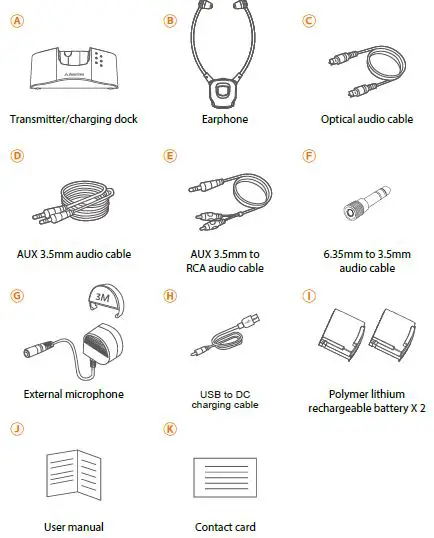 A
Avantree
Transmitter/charging dock

B
Earphone

C
Optical audio cable

D
AUX 3.5mm audio cable

E
AUX 3.5mm to RCA audio cable

F
6.35mm to 3.5mm audio cable

G
3M
External microphone

H
USB to DC charging cable

I
Polymer lithium rechargeable battery X 2

J
User manual

K
Contact card