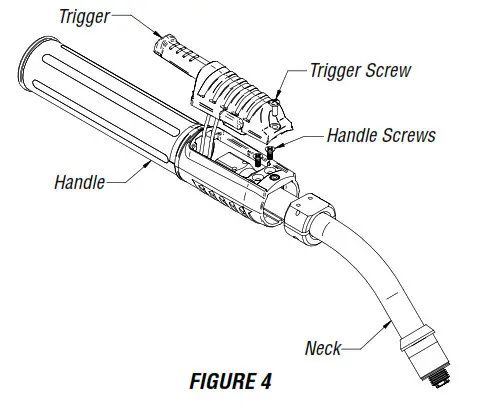 Trigger

Trigger Screw

Handle Screws

Handle

Neck

FIGURE 4