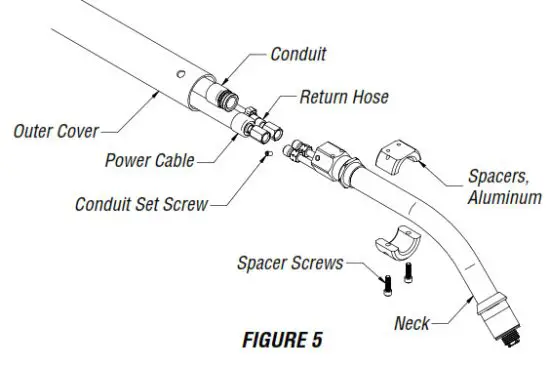 Conduit
Return Hose
Outer Cover
Power Cable
Conduit Set Screw
Spacers, Aluminum
Spacer Screws
Neck
FIGURE 5