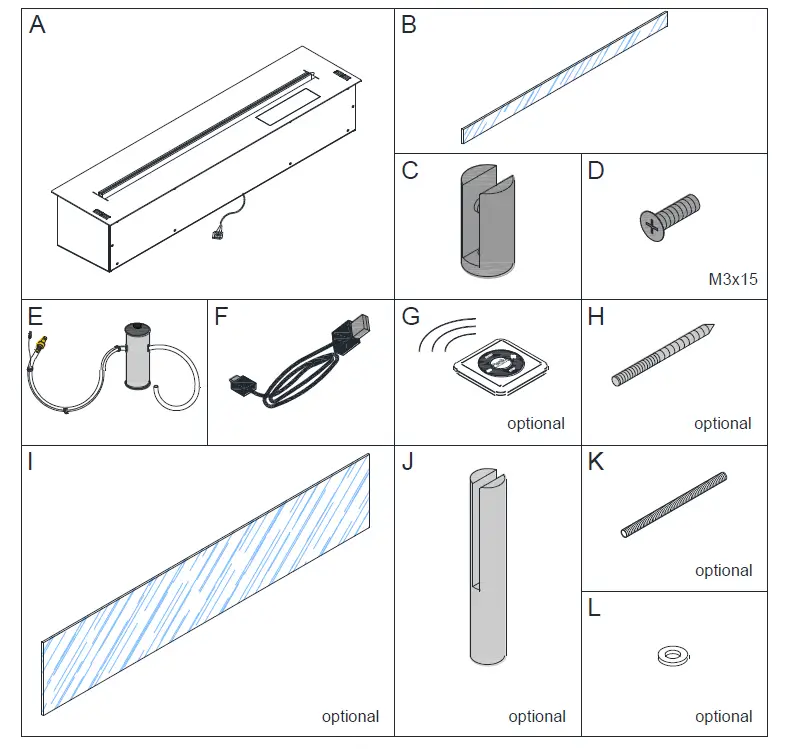 A

B

C

D

M3x15

E

F

G

optional

H

optional

I

optional

J

optional

K

optional

L

optional