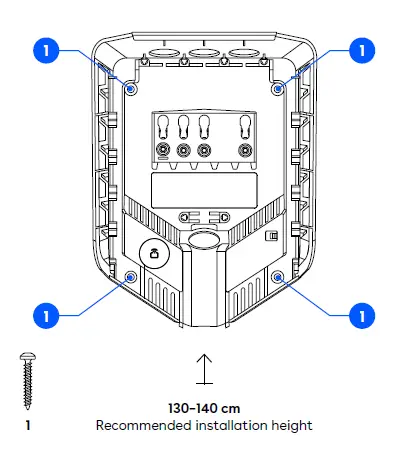 1

1

1

1

1

130–140 cm
Recommended installation height