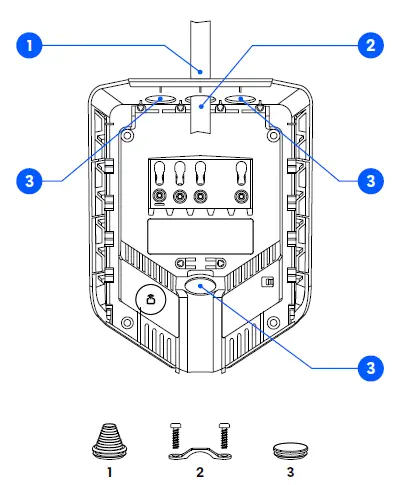 1
2
3
3
3

1
2
3